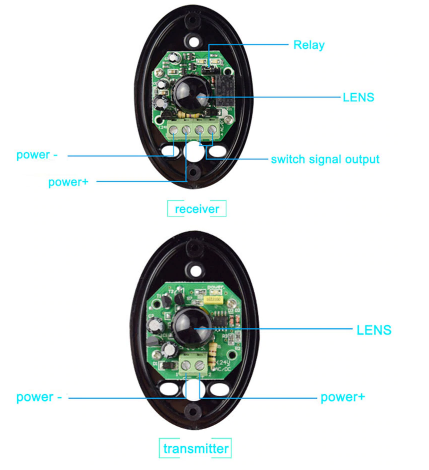 Relay

LENS

power -

switch signal output

power+

receiver

LENS

power -

power+

transmitter